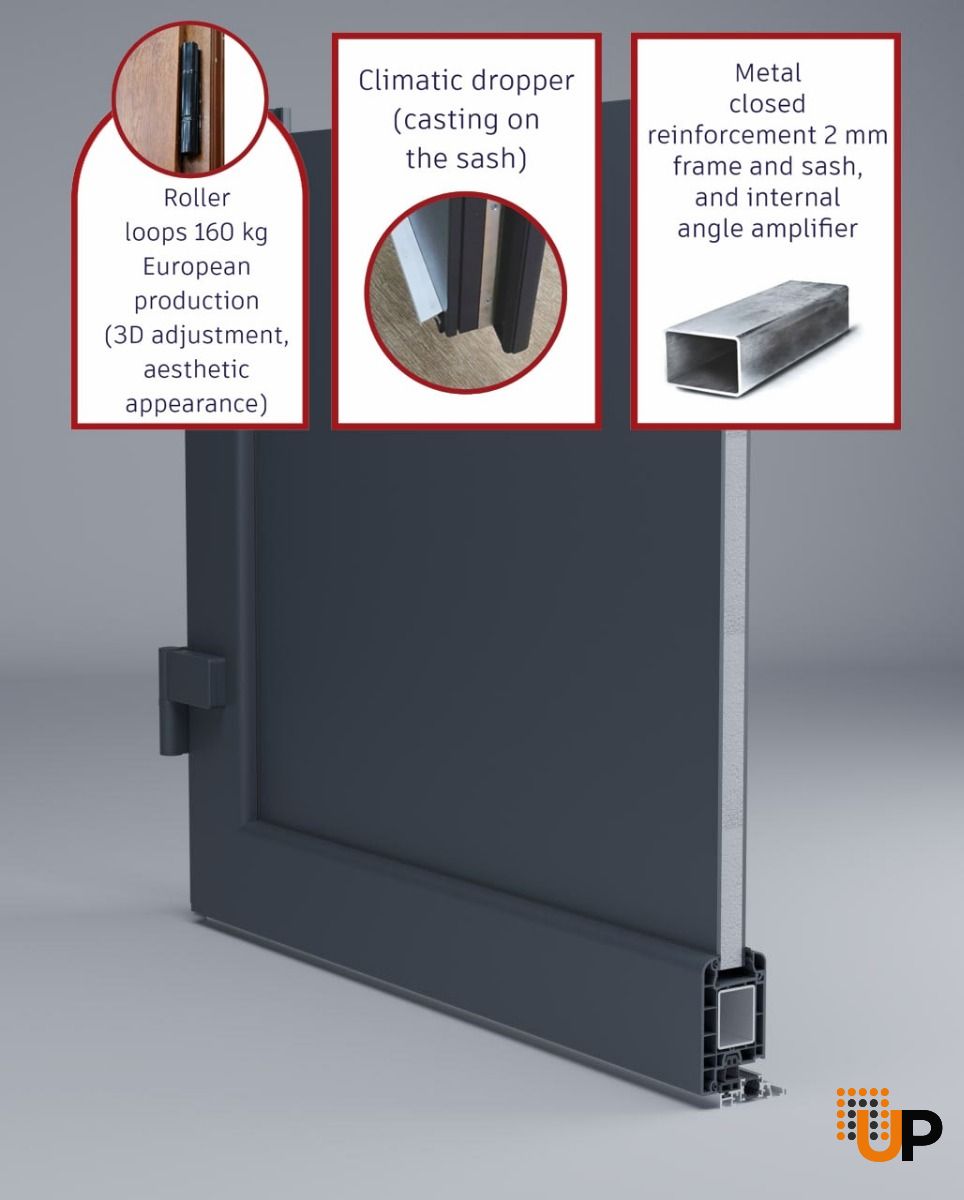 Roller loops 160 kg European production (3D adjustment, aesthetic appearance)

Climatic dropper (casting on the sash)

Metal closed reinforcement 2 mm frame and sash, and internal angle amplifier

UP